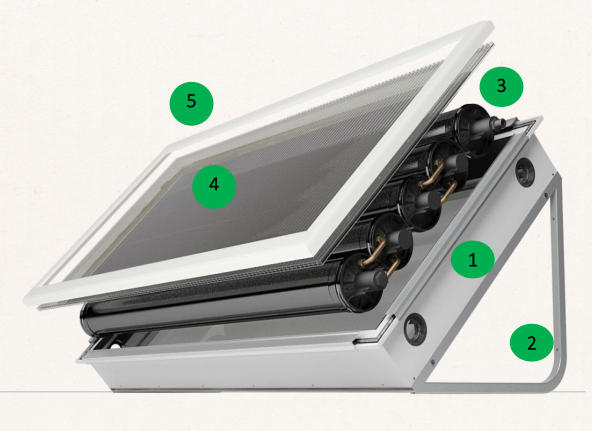 5

3

4

1

2